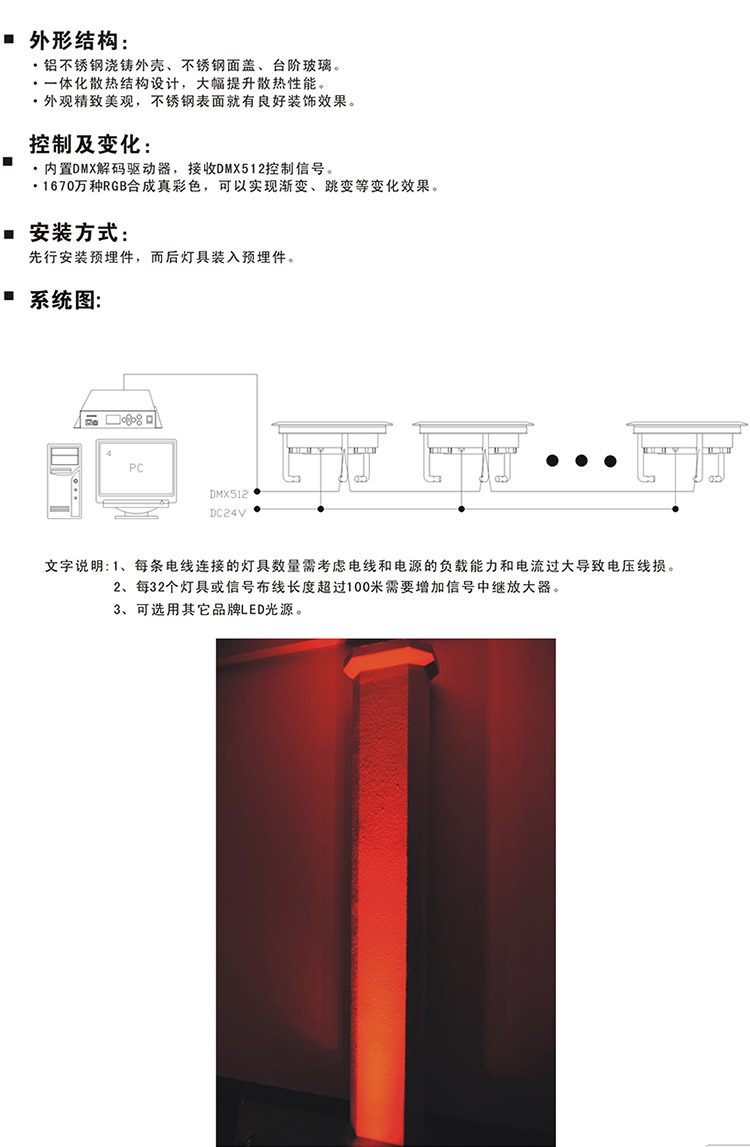 ■ 外形结构：
・铝不锈钢浇铸外壳、不锈钢面盖、台阶玻璃。
・一体化散热结构设计，大幅提升散热性能。
・外观精致美观，不锈钢表面就有良好装饰效果。

■ 控制及变化：
・内置DMX解码驱动器，接收DMX512控制信号。
・1670万种RGB合成真彩色，可以实现渐变、跳变等变化效果。

■ 安装方式：
先行安装预埋件，而后灯具装入预埋件。

■ 系统图:

PC
DMX512
DC24V

文字说明:1、每条电线连接的灯具数量需考虑电线和电源的负载能力和电流过大导致电压线损。
2、每32个灯具或信号布线长度超过100米需要增加信号中继放大器。
3、可选用其它品牌LED光源。