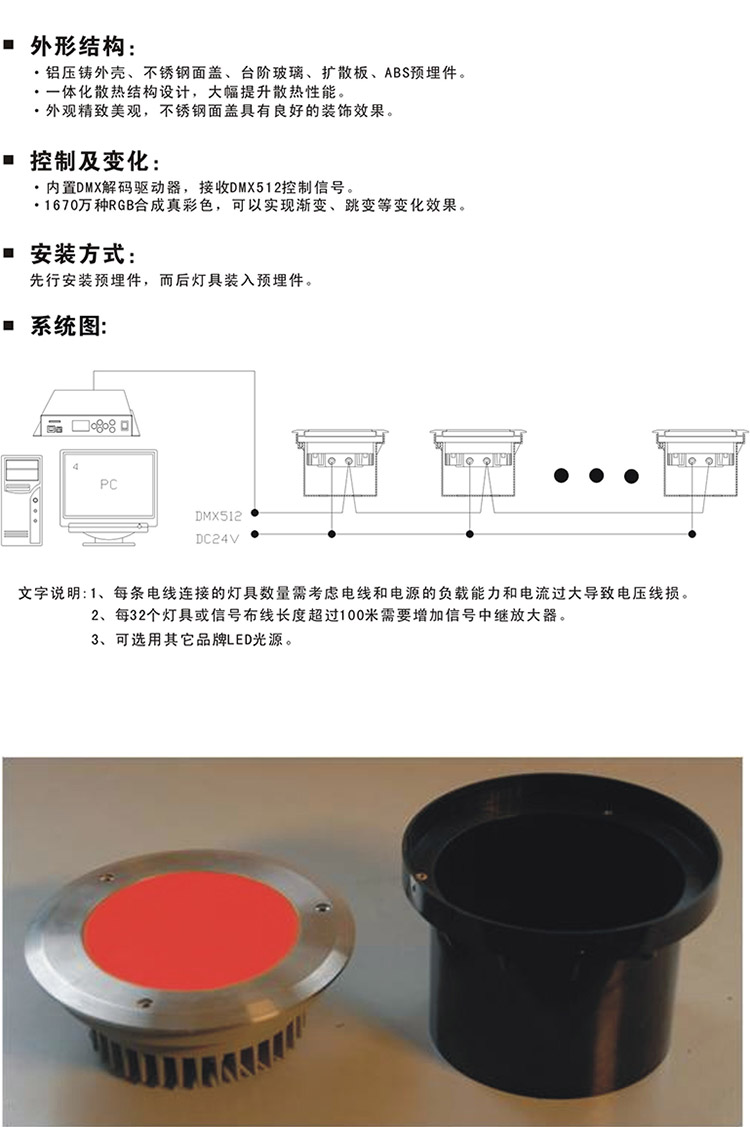 ■ 外形结构:
· 铝压铸外壳、不锈钢面盖、台阶玻璃、扩散板、ABS预埋件。
· 一体化散热结构设计，大幅提升散热性能。
· 外观精致美观，不锈钢面盖具有良好的装饰效果。

■ 控制及变化:
· 内置DMX解码驱动器，接收DMX512控制信号。
· 1670万种RGB合成真彩色，可以实现渐变、跳变等变化效果。

■ 安装方式:
先行安装预埋件，而后灯具装入预埋件。

■ 系统图:

PC

DMX512
DC24V

文字说明:1、每条电线连接的灯具数量需考虑电线和电源的负载能力和电流过大导致电压线损。
2、每32个灯具或信号布线长度超过100米需要增加信号中继放大器。
3、可选用其它品牌LED光源。